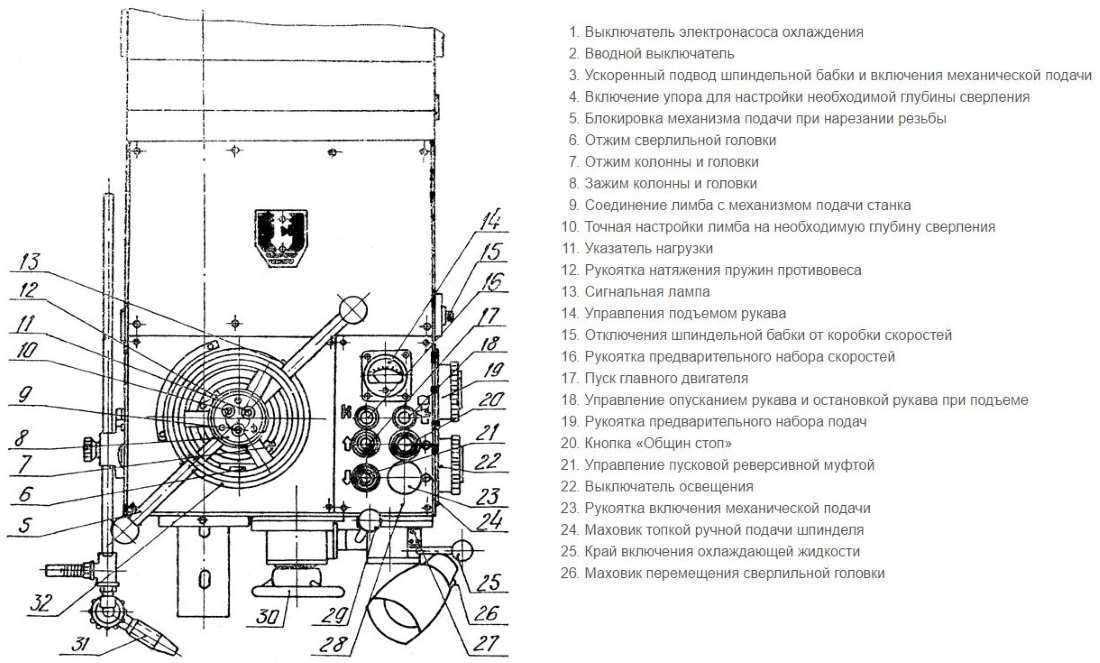 13
12
11
10
9
8
7
6
5
32
31
30
29
28
27
26
25
24
23
22
21
20
19
18
17
16
15
14

1. Выключатель электронасоса охлаждения
2. Вводной выключатель
3. Ускоренный подвод шпиндельной бабки и включения механической подачи
4. Включение упора для настройки необходимой глубины сверления
5. Блокировка механизма подачи при нарезании резьбы
6. Отжим сверлильной головки
7. Отжим колонны и головки
8. Зажим колонны и головки
9. Соединение лимба с механизмом подачи станка
10. Точная настройки лимба на необходимую глубину сверления
11. Указатель нагрузки
12. Рукоятка натяжения пружин противовеса
13. Сигнальная лампа
14. Управления подъемом рукава
15. Отключения шпиндельной бабки от коробки скоростей
16. Рукоятка предварительного набора скоростей
17. Пуск главного двигателя
18. Управление опусканием рукава и остановкой рукава при подъеме
19. Рукоятка предварительного набора подач
20. Кнопка «Общин стоп»
21. Управление пусковой реверсивной муфтой
22. Выключатель освещения
23. Рукоятка включения механической подачи
24. Маховик топкой ручной подачи шпинделя
25. Край включения охлаждающей жидкости
26. Маховик перемещения сверлильной головки