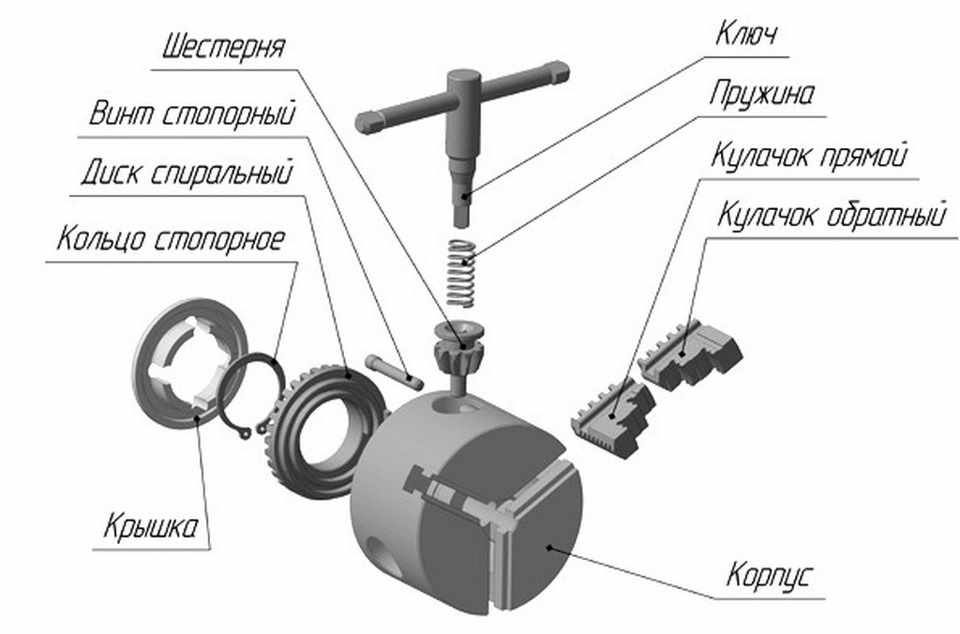 Шестерня
Винт стопорный
Диск спиральный
Кольцо стопорное
Крышка
Ключ
Пружина
Кулачок прямой
Кулачок обратный
Корпус